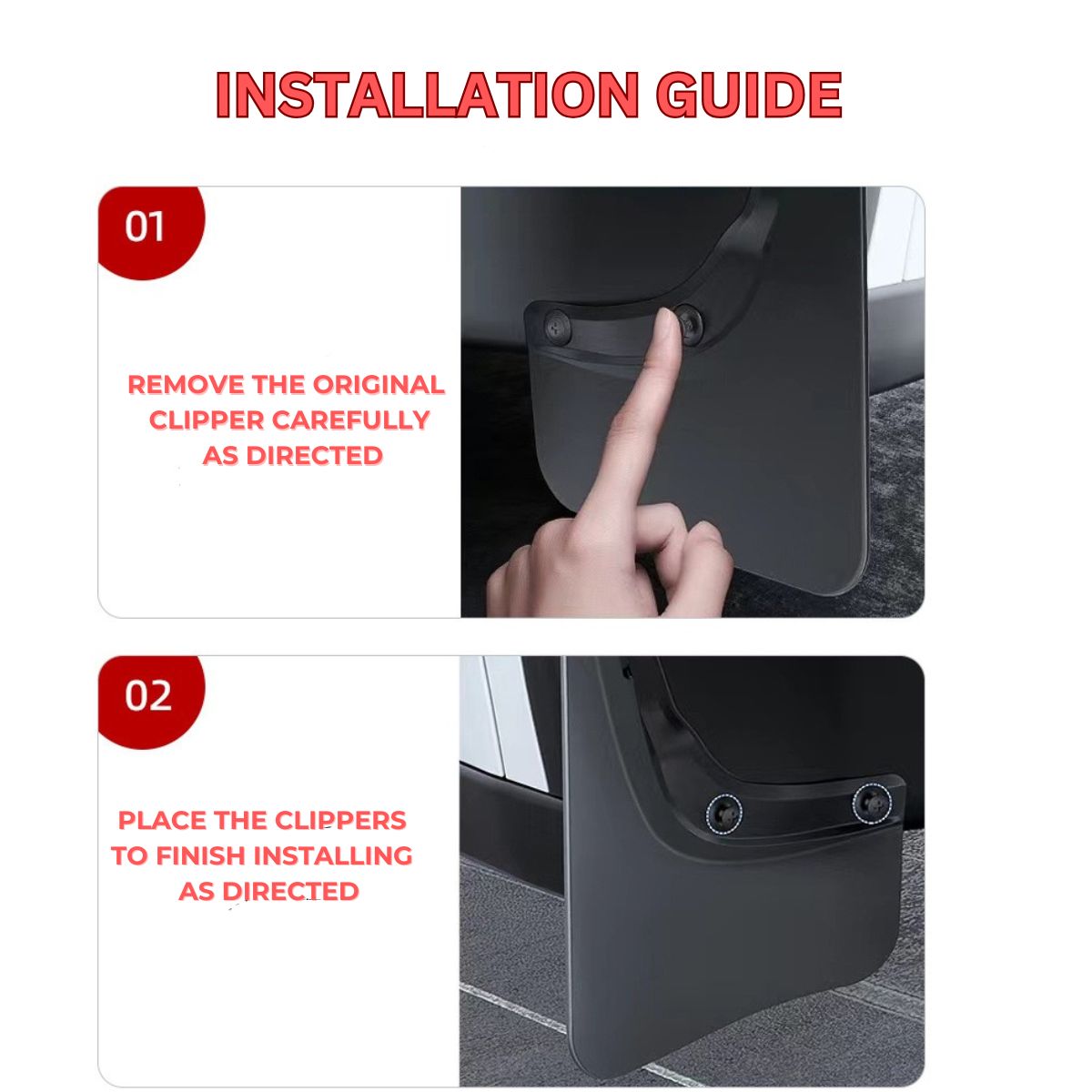 INSTALLATION GUIDE

01

REMOVE THE ORIGINAL CLIPPER CAREFULLY AS DIRECTED

02

PLACE THE CLIPPERS TO FINISH INSTALLING AS DIRECTED